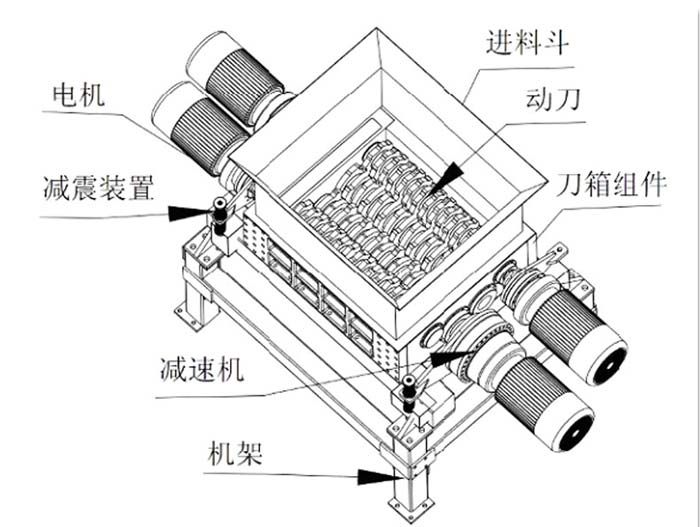 进料斗
电机
动刀
减震装置
刀箱组件
减速机
机架